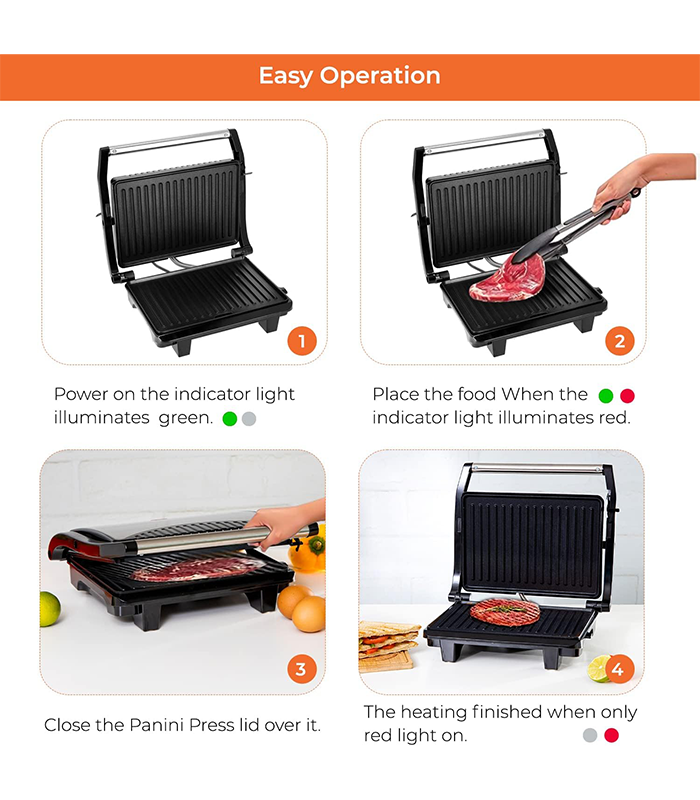 Easy Operation

1

Power on the indicator light illuminates green.

2

Place the food When the indicator light illuminates red.

3

Close the Panini Press lid over it.

4

The heating finished when only red light on.